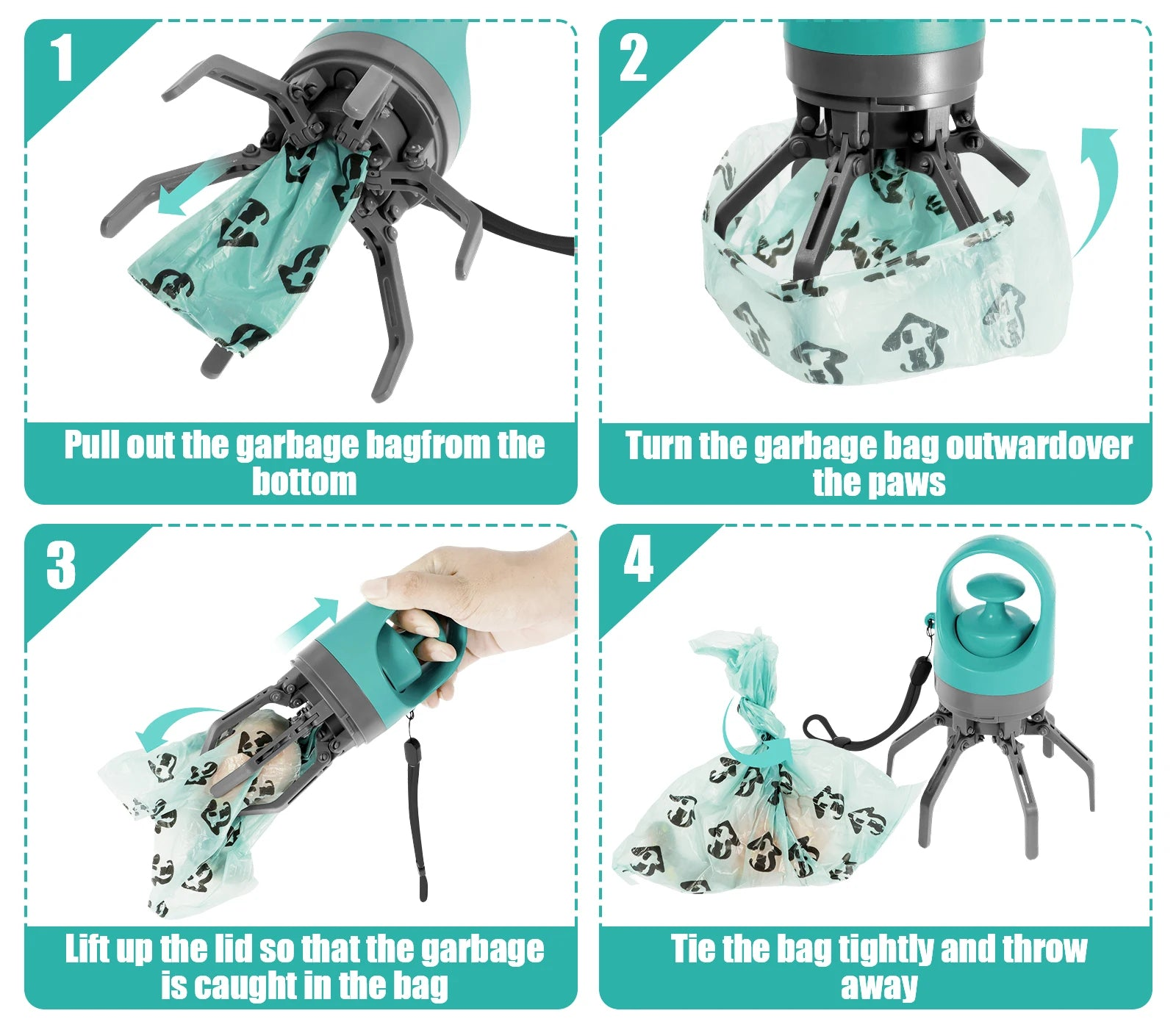 1

Pull out the garbage bagfrom the bottom

2

Turn the garbage bag outwardover the paws

3

Lift up the lid so that the garbage is caught in the bag

4

Tie the bag tightly and throw away